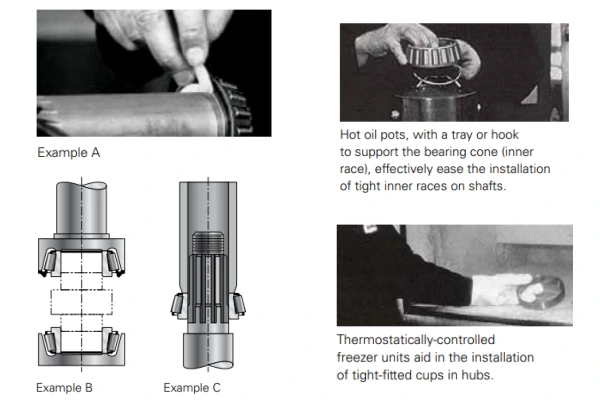 Example A

Example B

Example C

Hot oil pots, with a tray or hook to support the bearing cone (inner race), effectively ease the installation of tight inner races on shafts.

Thermostatically-controlled freezer units aid in the installation of tight-fitted cups in hubs.